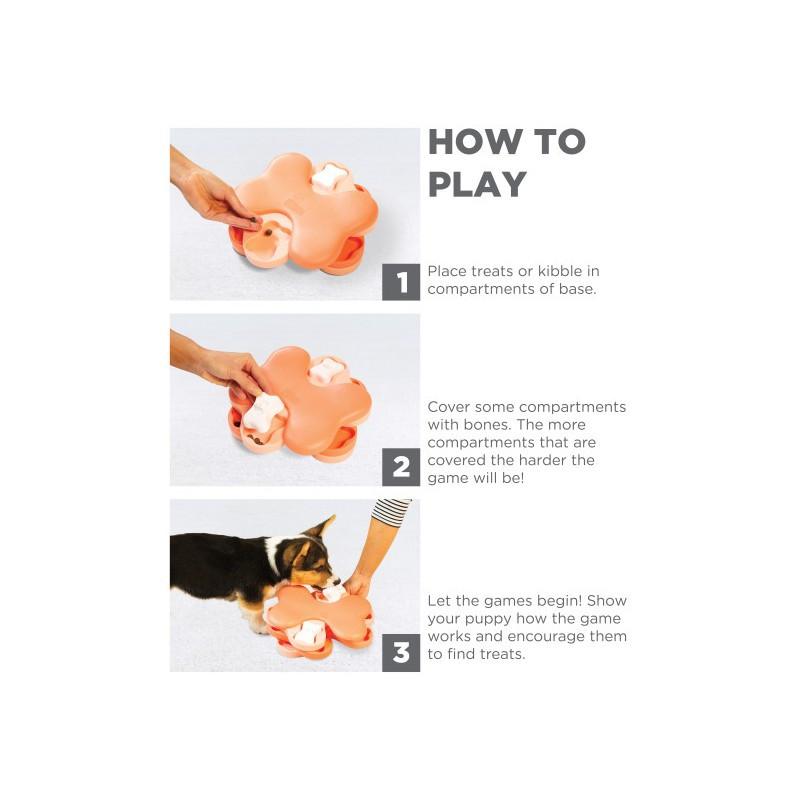 HOW TO PLAY

1 Place treats or kibble in compartments of base.

2 Cover some compartments with bones. The more compartments that are covered the harder the game will be!

3 Let the games begin! Show your puppy how the game works and encourage them to find treats.